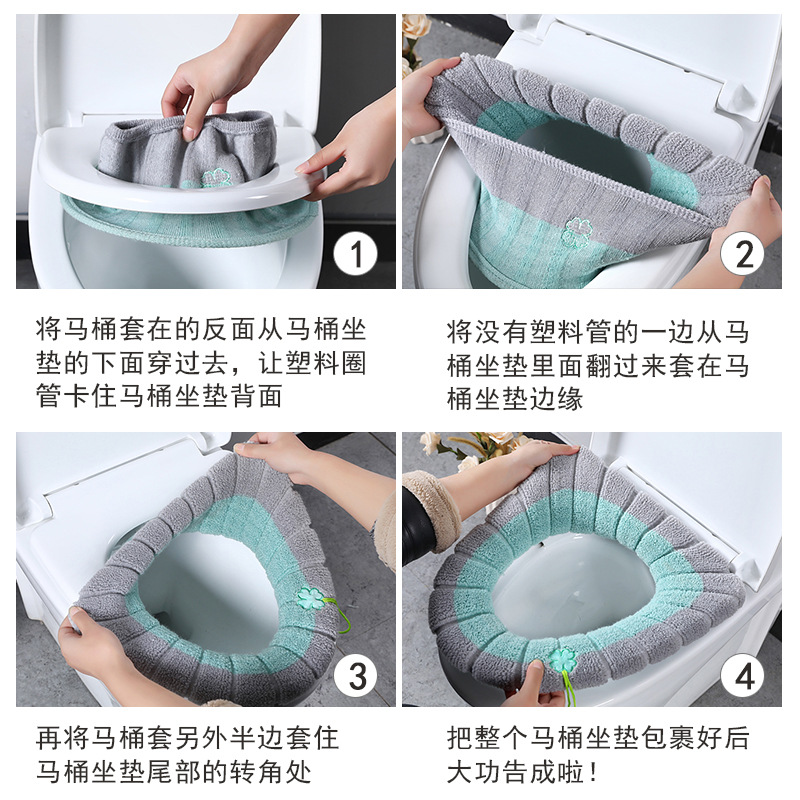 1

将马桶套在的反面从马桶坐垫的下面穿过去，让塑料圈管卡住马桶坐垫背面

2

将没有塑料管的一边从马桶坐垫里面翻过来套在马桶坐垫边缘

3

再将马桶套另外半边套住马桶坐垫尾部的转角处

4

把整个马桶坐垫包裹好后大功告成啦！